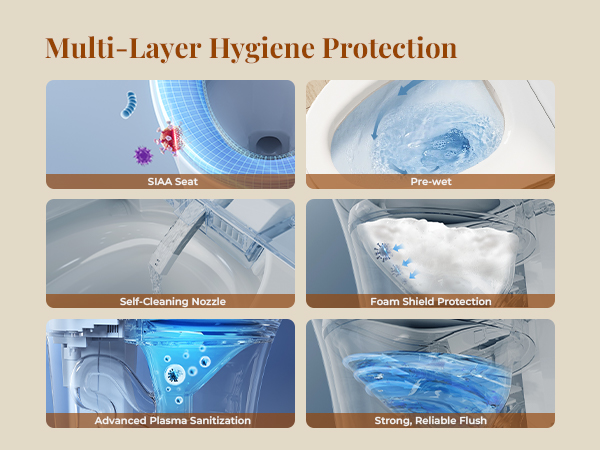 Multi-Layer Hygiene Protection

SIAA Seat

Pre-wet

Self-Cleaning Nozzle

Foam Shield Protection

Advanced Plasma Sanitization

Strong, Reliable Flush