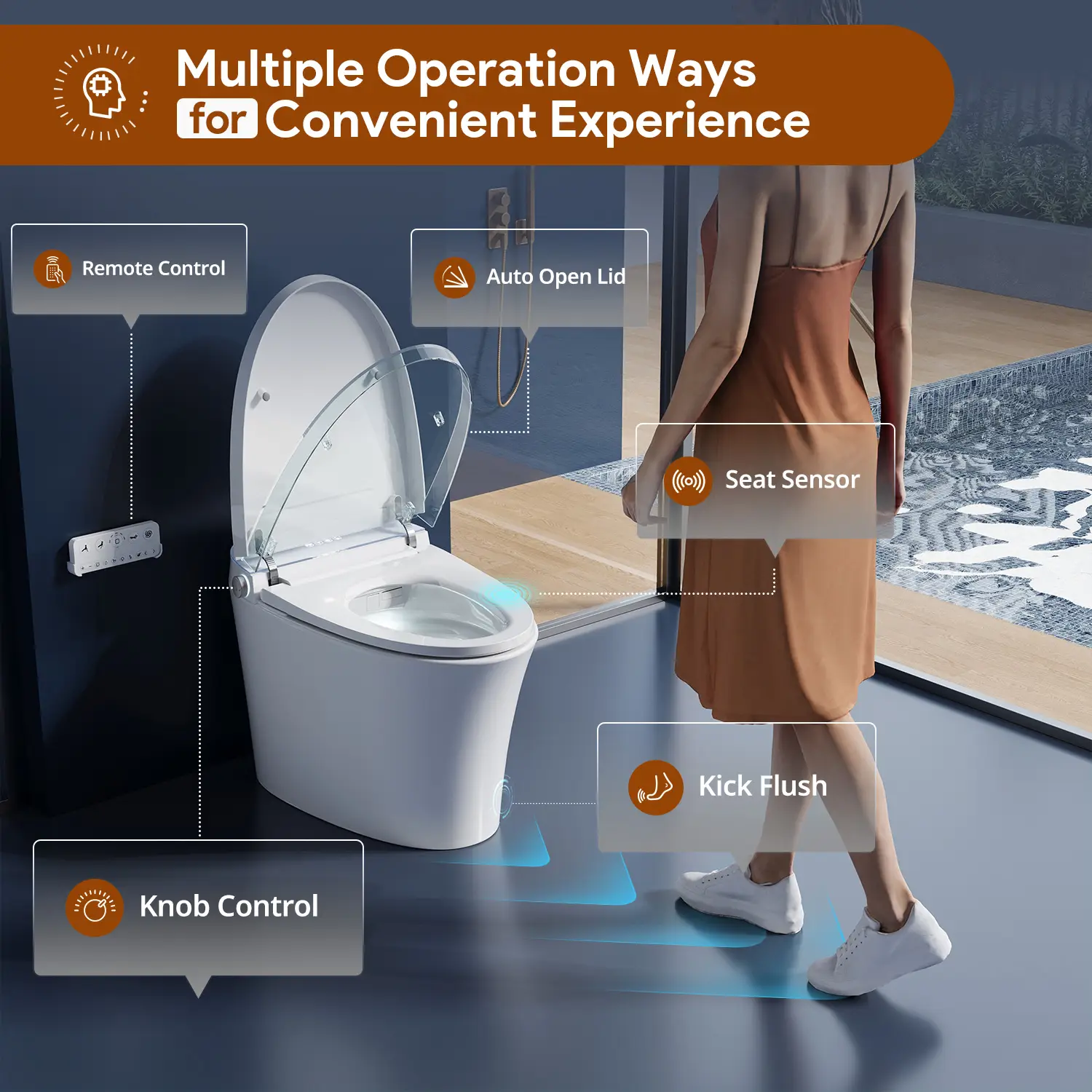 Multiple Operation Ways for Convenient Experience

Remote Control

Auto Open Lid

Seat Sensor

Kick Flush

Knob Control